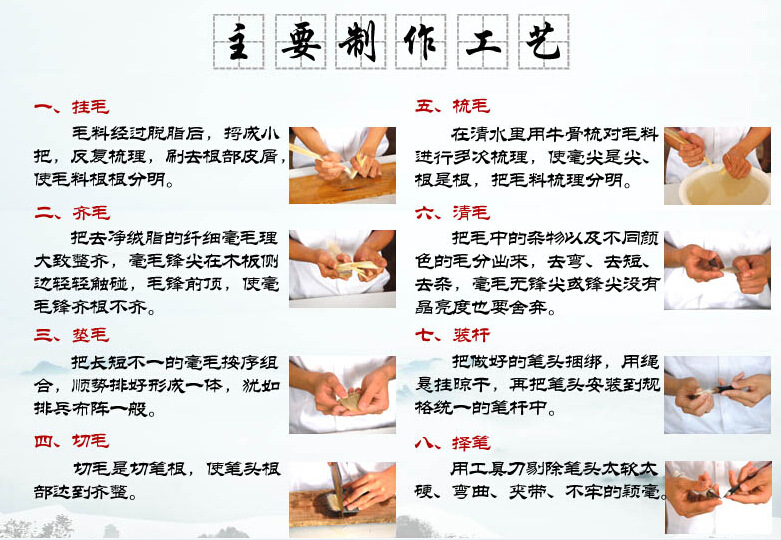 主要制作工艺

一、挂毛

毛料经过脱脂后，捋成小把，反复梳理，刷去根部皮屑，使毛料根根分明。

二、齐毛

把去净绒脂的纤细毫毛理大致整齐，毫毛锋尖在木板侧边轻轻触碰，毛锋前顶，使毫毛锋齐根不齐。

三、垫毛

把长短不一的毫毛按序组合，顺势排好形成一体，犹如排兵布阵一般。

四、切毛

切毛是切笔根，使笔头根部达到齐整。

五、梳毛

在清水里用牛骨梳对毛料进行多次梳理，使毫尖是尖、根是根，把毛料梳理分明。

六、清毛

把毛中的杂物以及不同颜色的毛分出来，去弯、去短、去杂，毫毛无锋尖或锋尖没有晶亮度也要舍弃。

七、装杆

把做好的笔头捆绑，用绳悬挂晾干，再把笔头安装到规格统一的笔杆中。

八、择笔

用工具刀剔除笔头太软太硬、弯曲、夹带、不牢的颖毫。