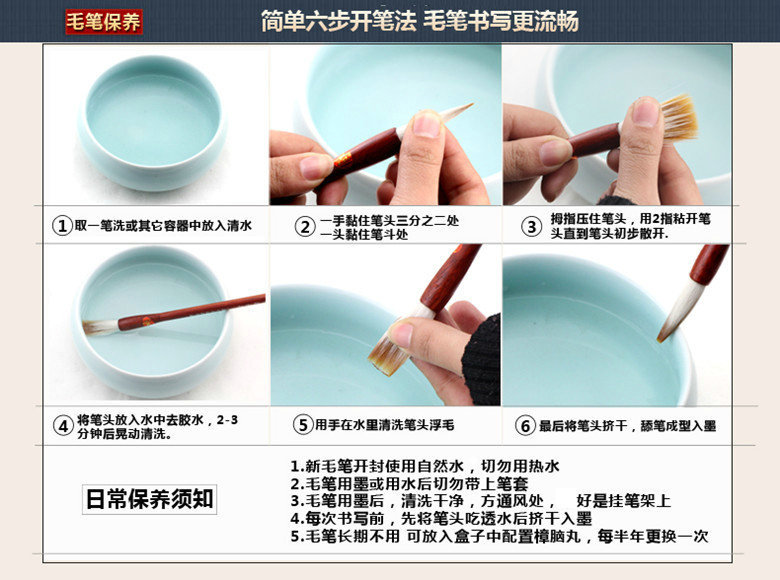 毛笔保养

简单六步开笔法 毛笔书写更流畅

①取一笔洗或其它容器中放入清水

②一手黏住笔头三分之二处
一头黏住笔斗处

③拇指压住笔头，用2指粘开笔头直到笔头初步散开.

④将笔头放入水中去胶水，2-3分钟后晃动清洗。

⑤用手在水里清洗笔头浮毛

⑥最后将笔头挤干，舔笔成型入墨

日常保养须知

1.新毛笔开封使用自然水，切勿用热水
2.毛笔用墨或用水后切勿带上笔套
3.毛笔用墨后，清洗干净，方通风处， 好是挂笔架上
4.每次书写前，先将笔头吃透水后挤干入墨
5.毛笔长期不用 可放入盒子中配置樟脑丸，每半年更换一次